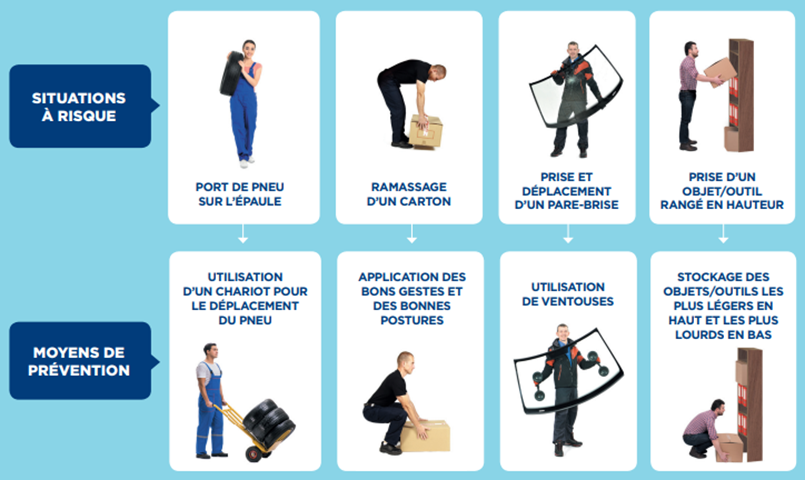 SITUATIONS À RISQUE

PORT DE PNEU SUR L'ÉPAULE

RAMASSAGE D'UN CARTON

PRISE ET DÉPLACEMENT D'UN PARE-BRISE

PRISE D'UN OBJET/OUTIL RANGÉ EN HAUTEUR

MOYENS DE PRÉVENTION

UTILISATION D'UN CHARIOT POUR LE DÉPLACEMENT DU PNEU

APPLICATION DES BONS GESTES ET DES BONNES POSTURES

UTILISATION DE VENTOUSES

STOCKAGE DES OBJETS/OUTILS LES PLUS LÉGERS EN HAUT ET LES PLUS LOURDS EN BAS